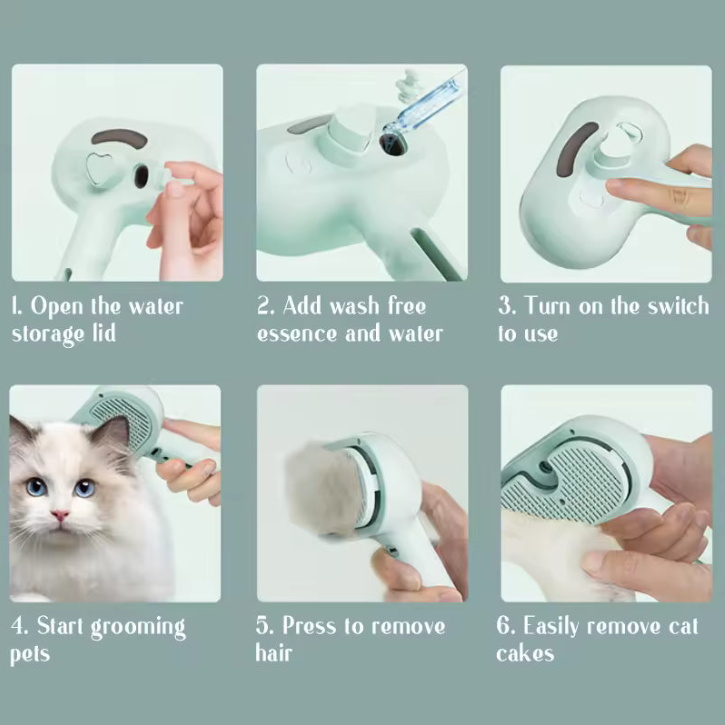 1. Open the water storage lid

2. Add wash free essence and water

3. Turn on the switch to use

4. Start grooming pets

5. Press to remove hair

6. Easily remove cat cakes